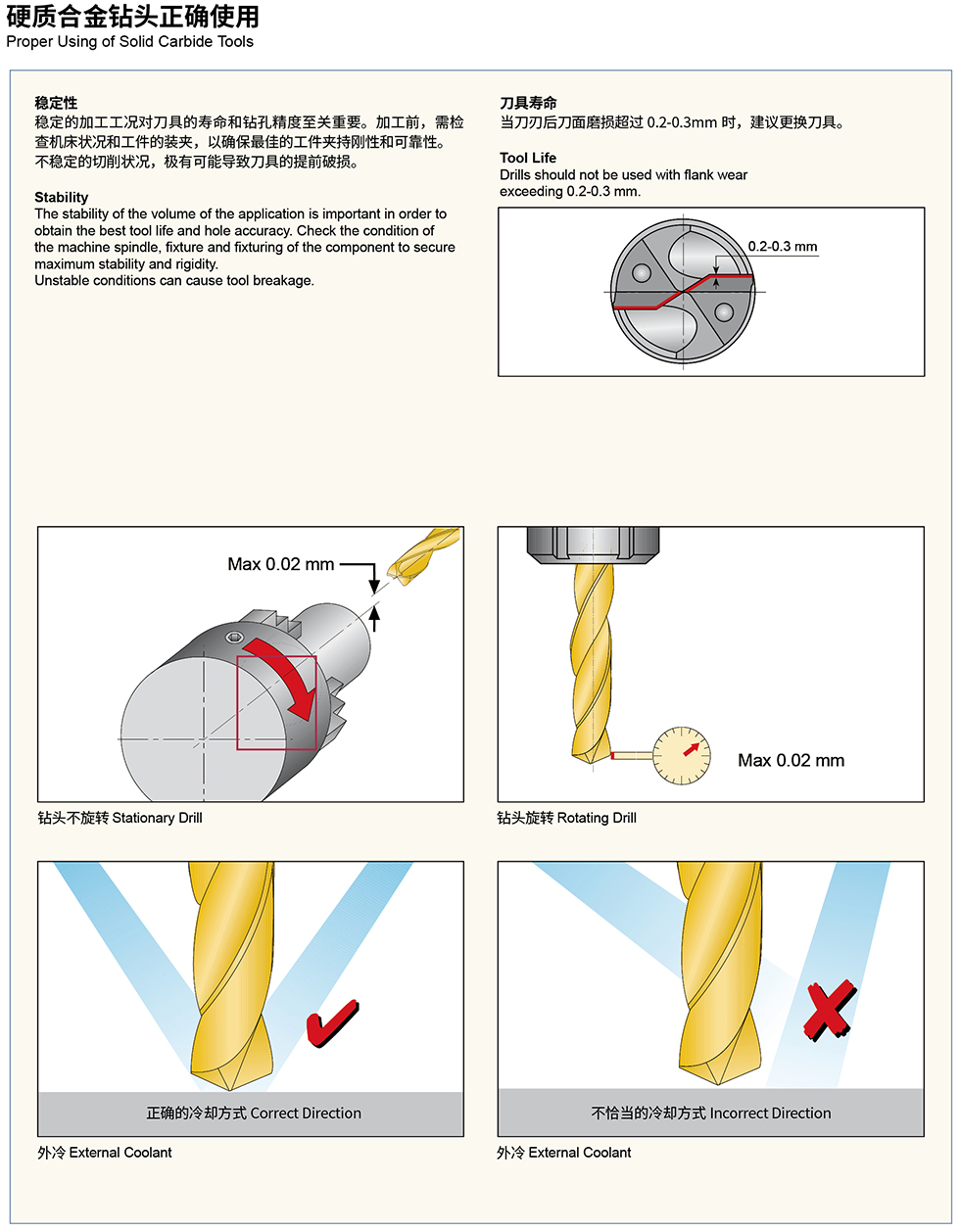 硬质合金钻头正确使用
Proper Using of Solid Carbide Tools

稳定性
稳定的加工工况对刀具的寿命和钻孔精度至关重要。加工前，需检查机床状况和工件的装夹，以确保最佳的工件夹持刚性和可靠性。不稳定的切削状况，极有可能导致刀具的提前破损。

Stability
The stability of the volume of the application is important in order to obtain the best tool life and hole accuracy. Check the condition of the machine spindle, fixture and fixturing of the component to secure maximum stability and rigidity.
Unstable conditions can cause tool breakage.

刀具寿命
当刀刃后刀面磨损超过 0.2-0.3mm 时，建议更换刀具。

Tool Life
Drills should not be used with flank wear exceeding 0.2-0.3 mm.

0.2-0.3 mm

Max 0.02 mm

钻头不旋转 Stationary Drill

Max 0.02 mm

钻头旋转 Rotating Drill

正确的冷却方式 Correct Direction

外冷 External Coolant

不恰当的冷却方式 Incorrect Direction

外冷 External Coolant